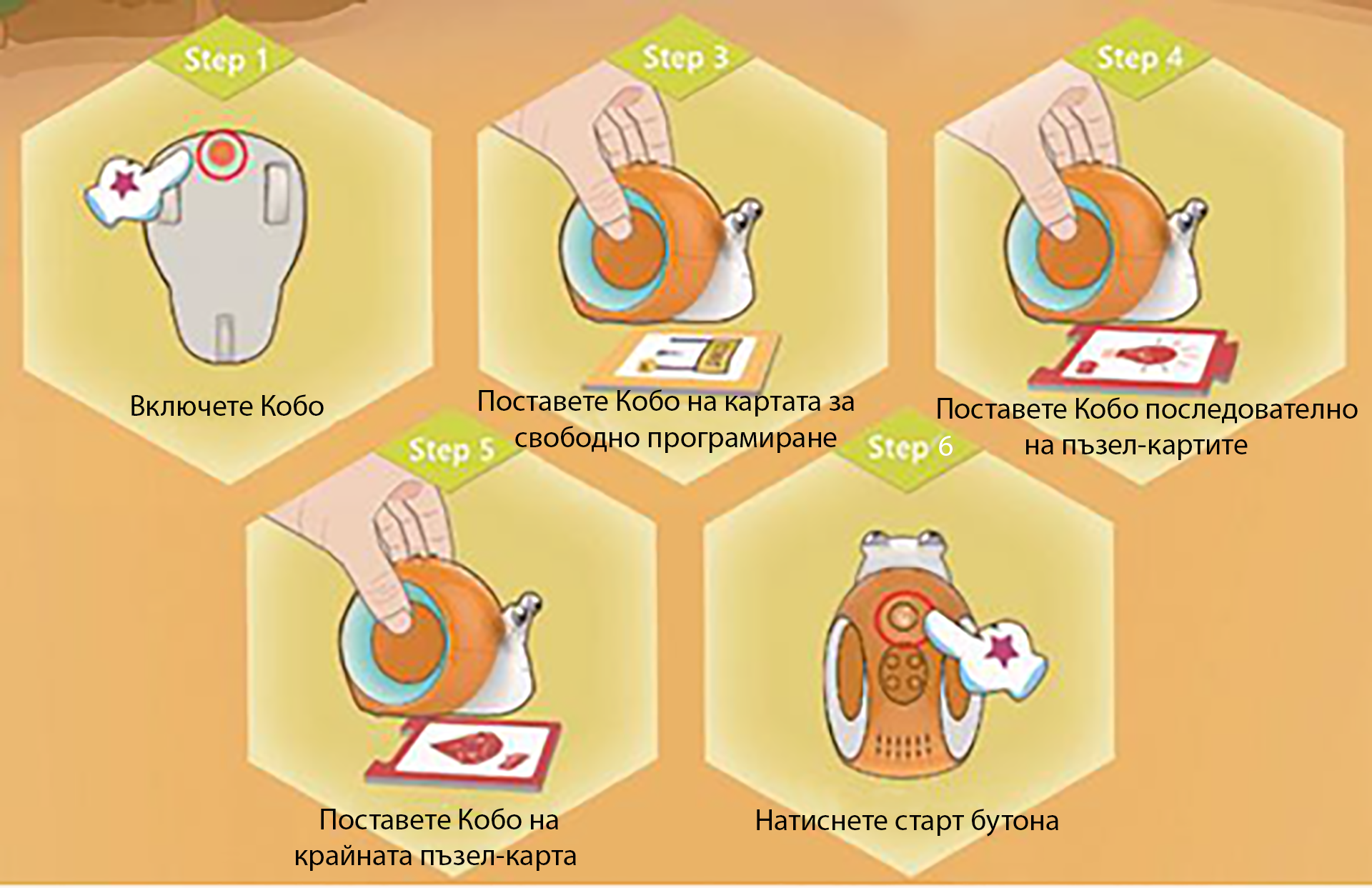 Step 1

Включете Кобо

Step 3

Поставете Кобо на картата за свободно програмиране

Step 4

Поставете Кобо последователно на пъзел-картите

Step 5

Поставете Кобо на крайната пъзел-карта

Step 6

Натиснете старт бутона